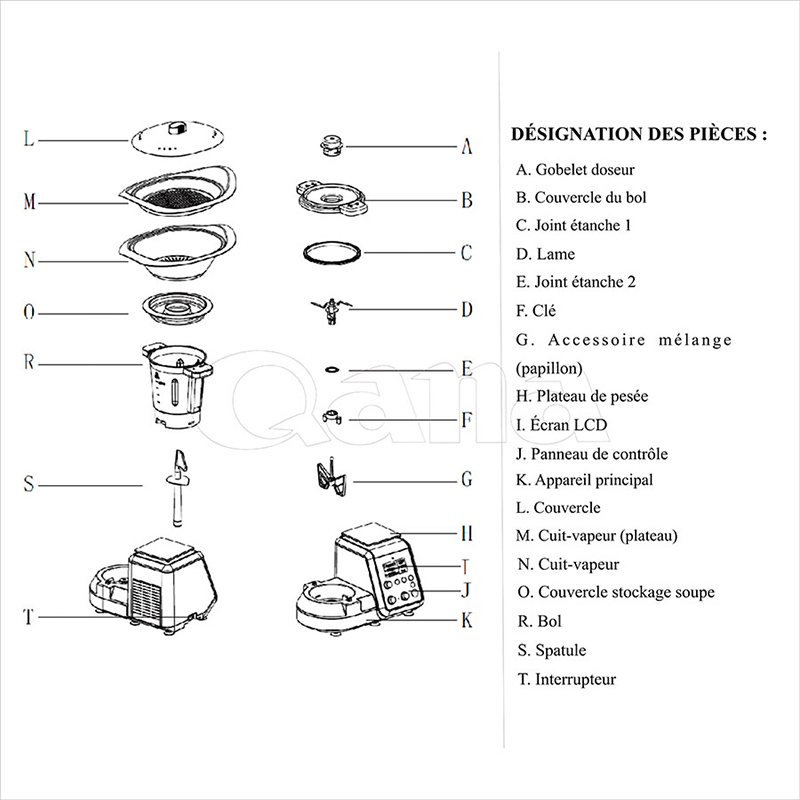 L
M
N
O
R
S
T

A
B
C
D
E
F
G
H
I
J
K

Qama

DÉSIGNATION DES PIÈCES :

A. Gobelet doseur
B. Couvercle du bol
C. Joint étanche 1
D. Lame
E. Joint étanche 2
F. Clé
G. Accessoire mélange (papillon)
H. Plateau de pesée
I. Écran LCD
J. Panneau de contrôle
K. Appareil principal
L. Couvercle
M. Cuit-vapeur (plateau)
N. Cuit-vapeur
O. Couvercle stockage soupe
R. Bol
S. Spatule
T. Interrupteur