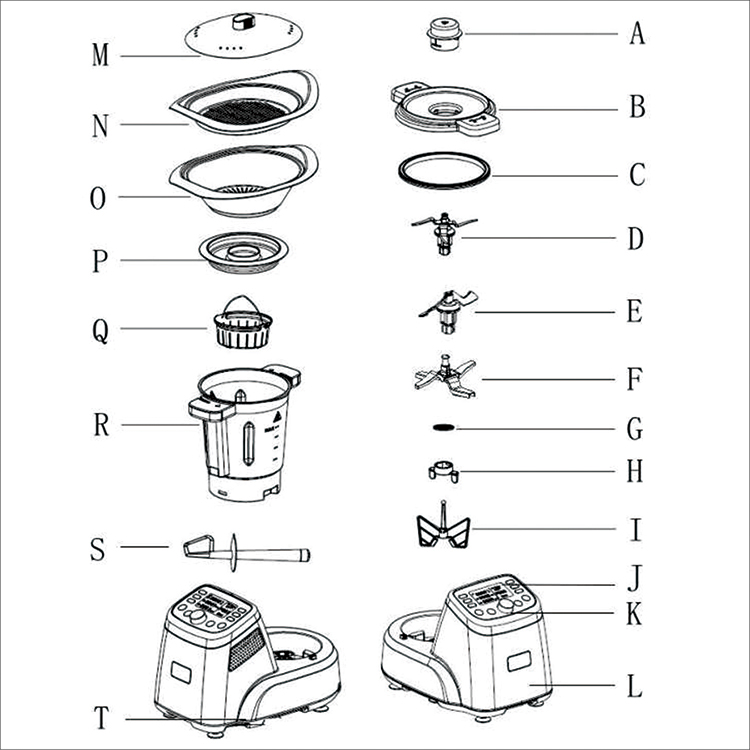 M
N
O
P
Q
R
S
T

A
B
C
D
E
F
G
H
I
J
K
L