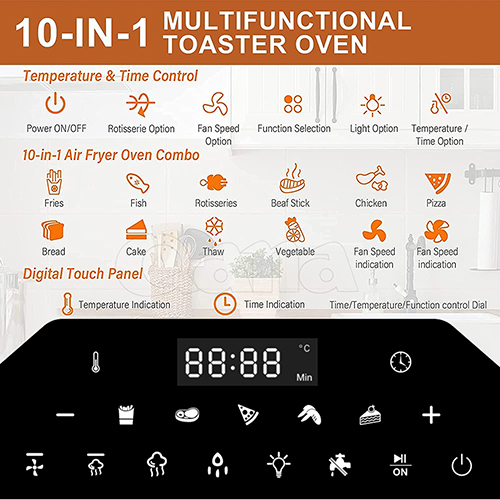 10-IN-1 MULTIFUNCTIONAL TOASTER OVEN

Temperature & Time Control

Power ON/OFF Rotisserie Option Fan Speed Option Function Selection Light Option Temperature / Time Option

10-in-1 Air Fryer Oven Combo

Fries Fish Rotisseries Beaf Stick Chicken Pizza

Bread Cake Thaw Vegetable Fan Speed indication Fan Speed indication

Digital Touch Panel

Temperature Indication Time Indication Time/Temperature/Function control Dial

88:88 °C Min

ON